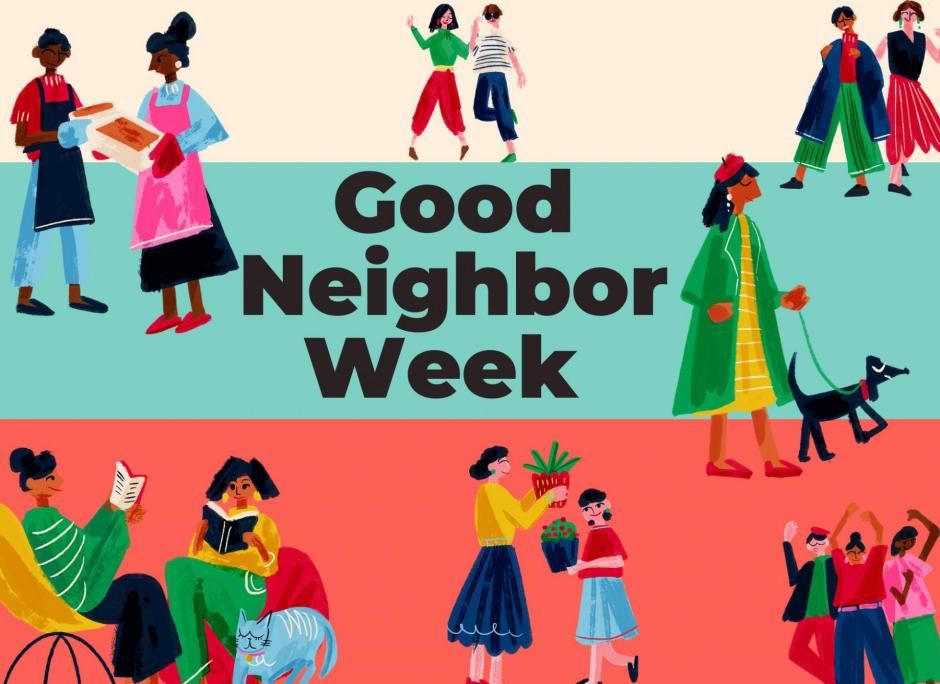 Good Neighbor Week